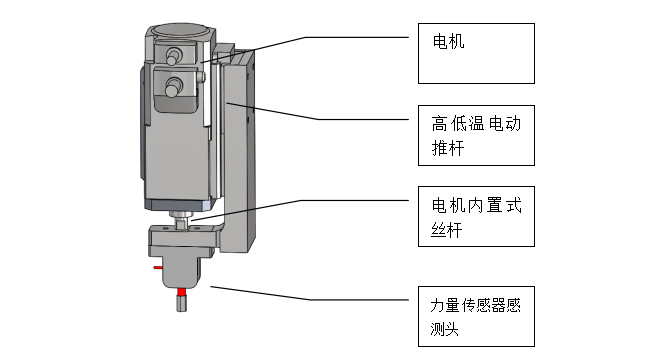 电机

高低温电动推杆

电机内置式丝杆

力量传感器感测头